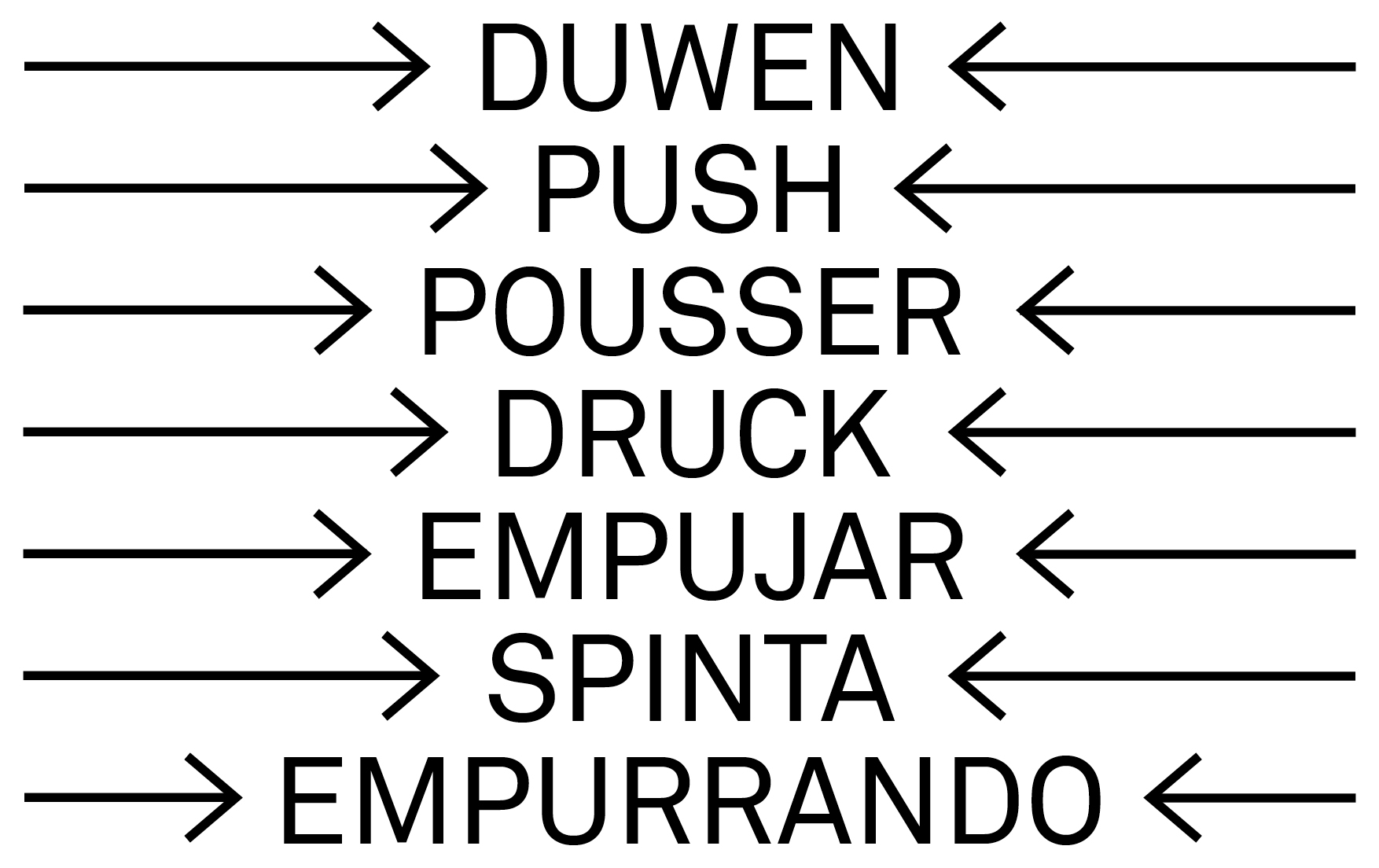 → DUWEN ←
→ PUSH ←
→ POUSSER ←
→ DRUCK ←
→ EMPUJAR ←
→ SPINTA ←
→ EMPURRANDO ←